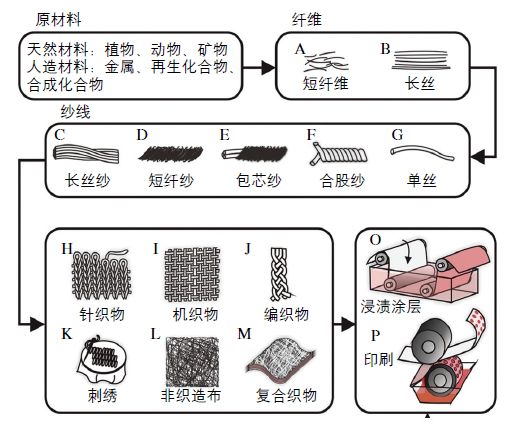 原材料

天然材料：植物、动物、矿物
人造材料：金属、再生化合物、合成化合物

纤维

A
短纤维

B
长丝

纱线

C
长丝纱

D
短纤纱

E
包芯纱

F
合股纱

G
单丝

H
针织物

I
机织物

J
编织物

K
刺绣

L
非织造布

M
复合织物

O
浸渍涂层

P
印刷